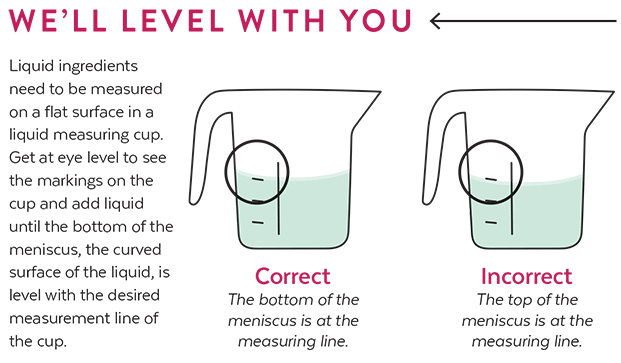 WE'LL LEVEL WITH YOU

Liquid ingredients need to be measured on a flat surface in a liquid measuring cup. Get at eye level to see the markings on the cup and add liquid until the bottom of the meniscus, the curved surface of the liquid, is level with the desired measurement line of the cup.

Correct
The bottom of the meniscus is at the measuring line.

Incorrect
The top of the meniscus is at the measuring line.